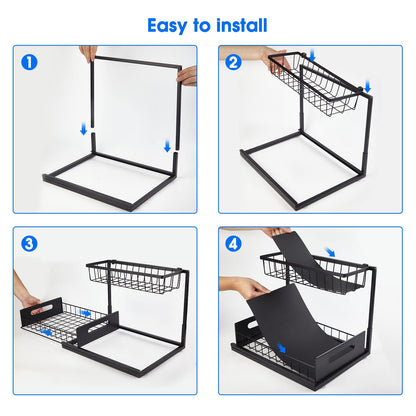 Easy to install

1

2

3

4